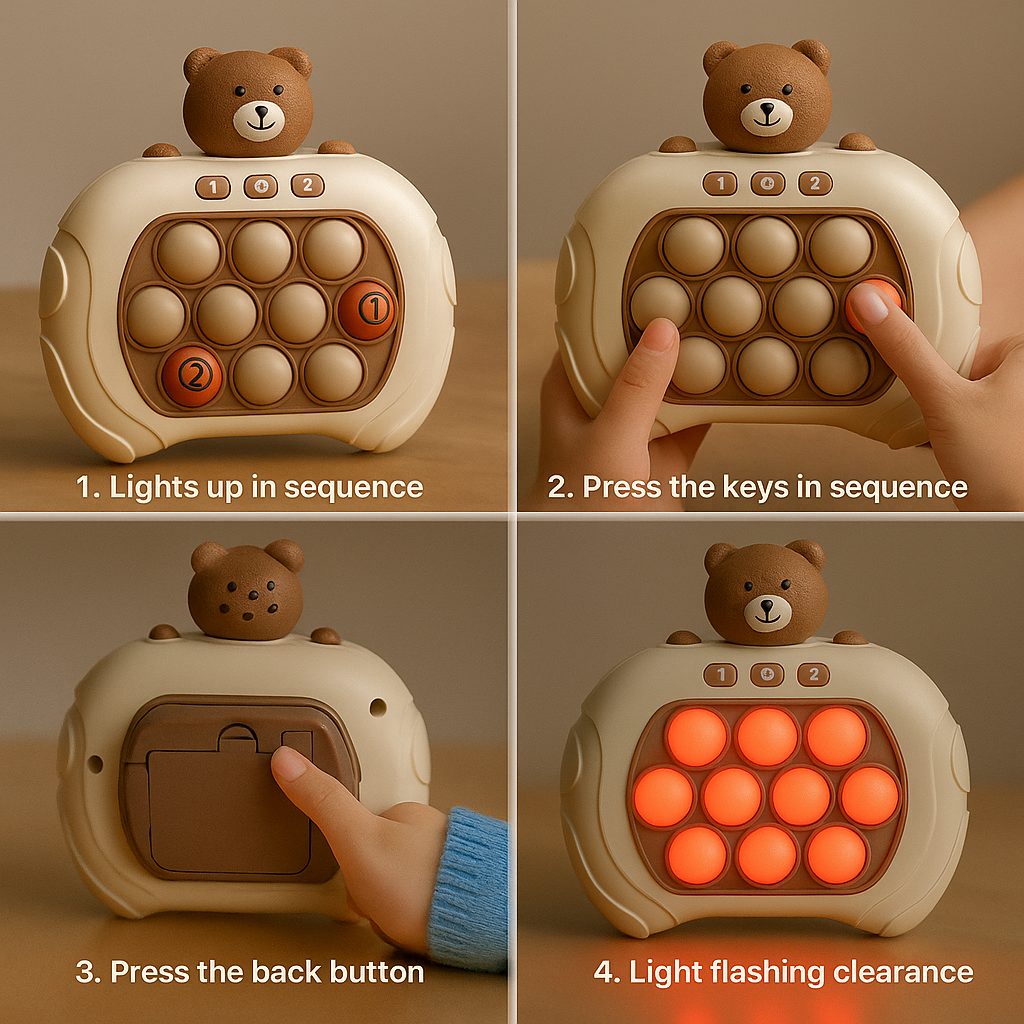 1
2
①
②
1. Lights up in sequence

1
2
2. Press the keys in sequence

3. Press the back button

1
2
4. Light flashing clearance